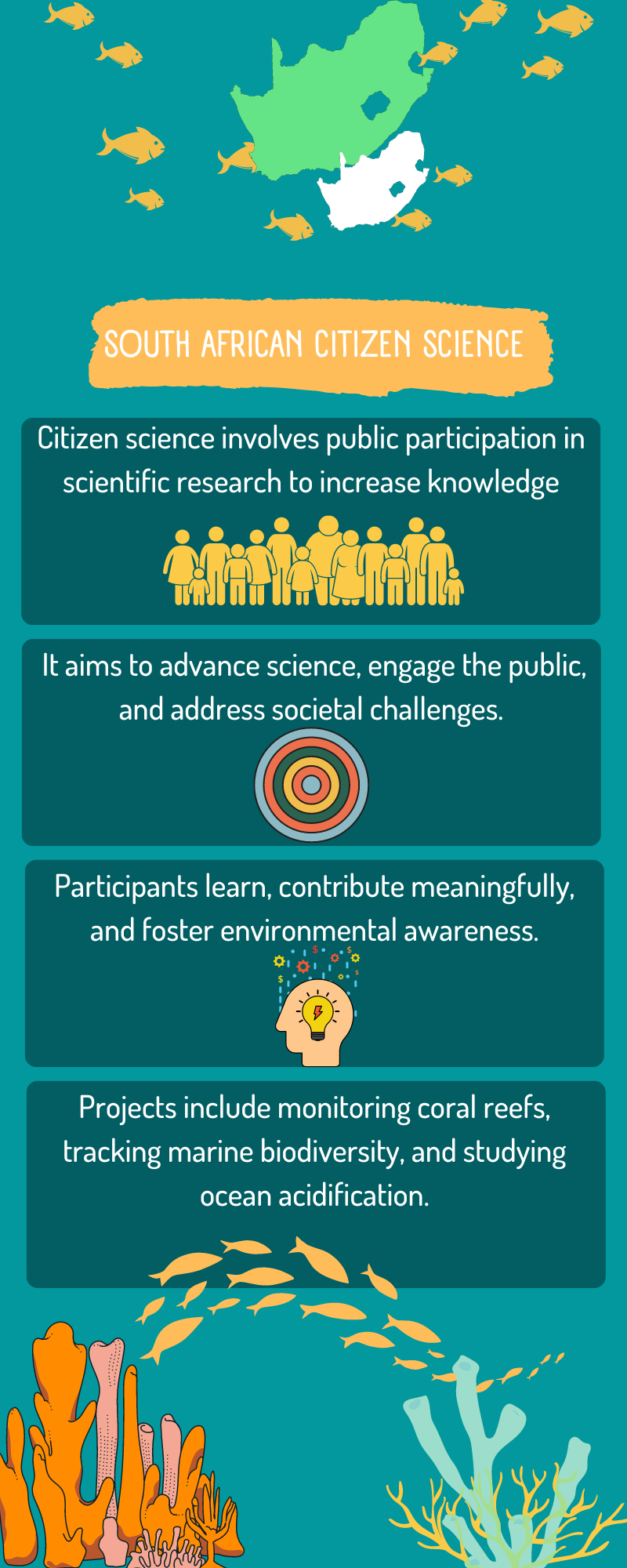 SOUTH AFRICAN CITIZEN SCIENCE

Citizen science involves public participation in scientific research to increase knowledge

It aims to advance science, engage the public, and address societal challenges.

Participants learn, contribute meaningfully, and foster environmental awareness.

Projects include monitoring coral reefs, tracking marine biodiversity, and studying ocean acidification.